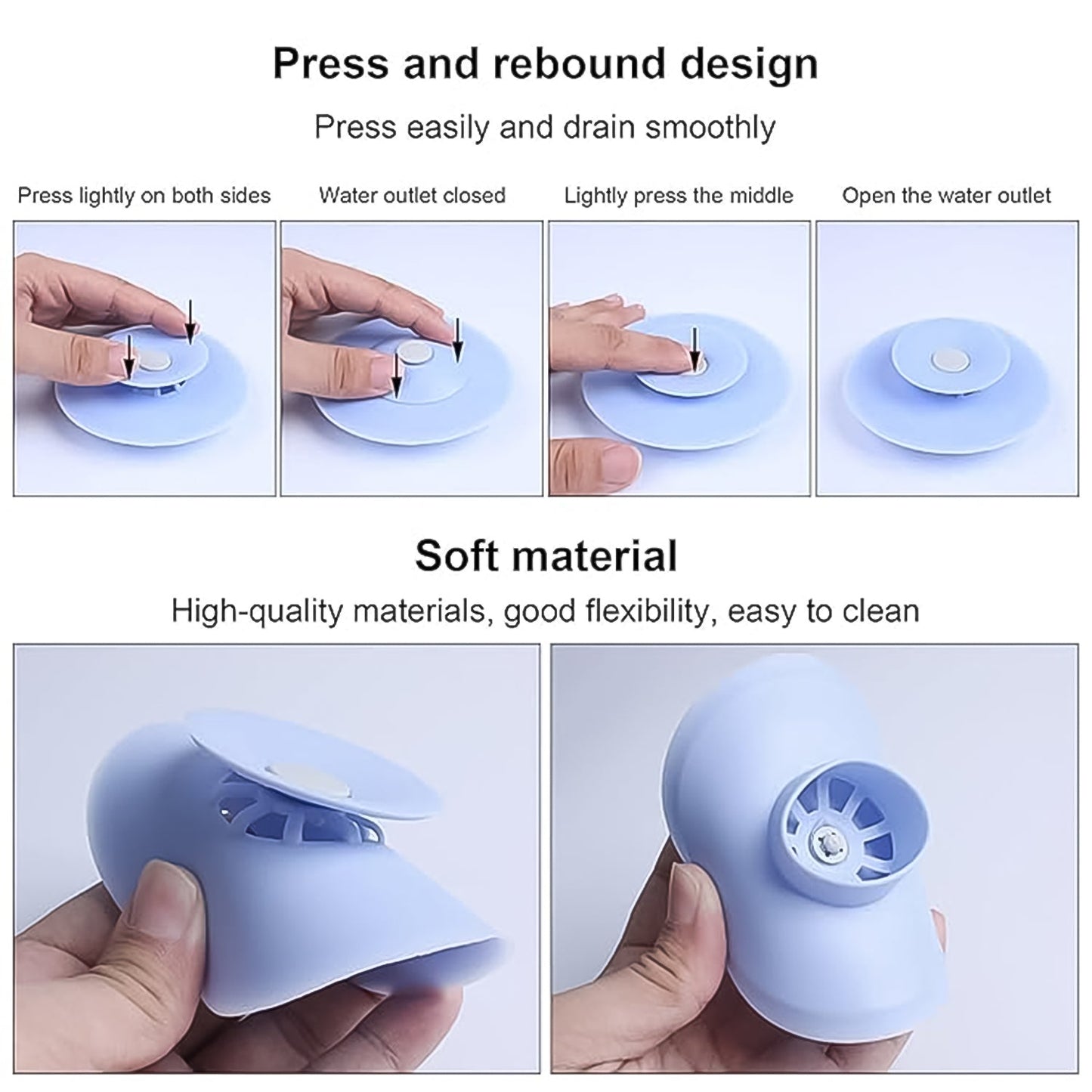 Press and rebound design

Press easily and drain smoothly

Press lightly on both sides

Water outlet closed

Lightly press the middle

Open the water outlet

Soft material

High-quality materials, good flexibility, easy to clean